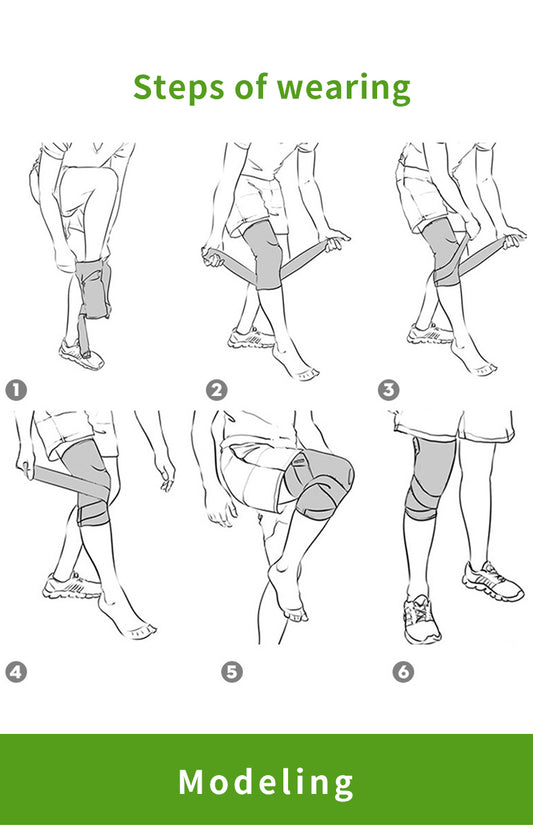 Steps of wearing

1

2

3

4

5

6

Modeling