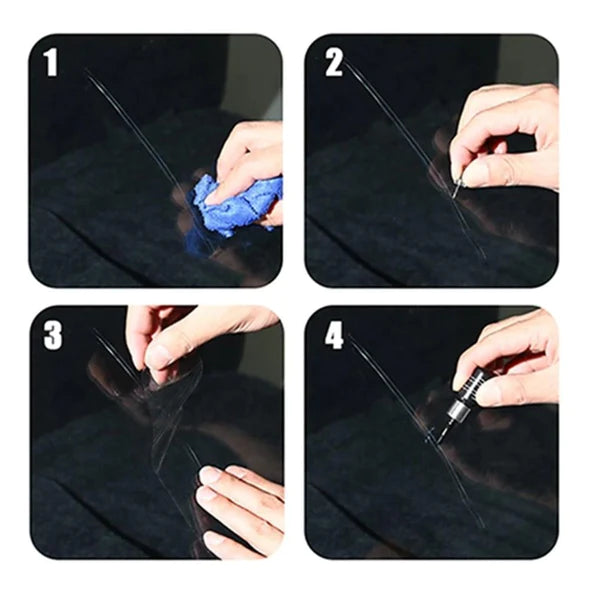 1
2
3
4